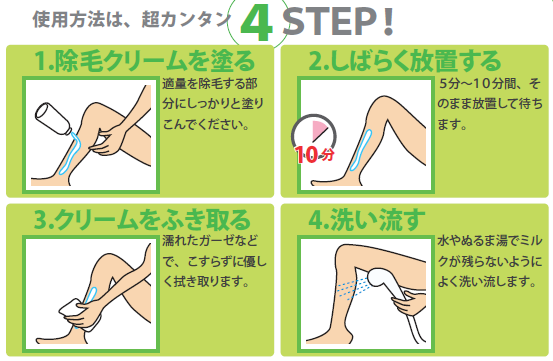 使用方法は、超カンタン 4 STEP!

1.除毛クリームを塗る

適量を除毛する部分にしっかりと塗りこんでください。

2.しばらく放置する

10分

5分～10分間、そのまま放置して待ちます。

3.クリームをふき取る

濡れたガーゼなどで、こすらずに優しく拭き取ります。

4.洗い流す

水やぬるま湯でミルクが残らないようによく洗い流します。